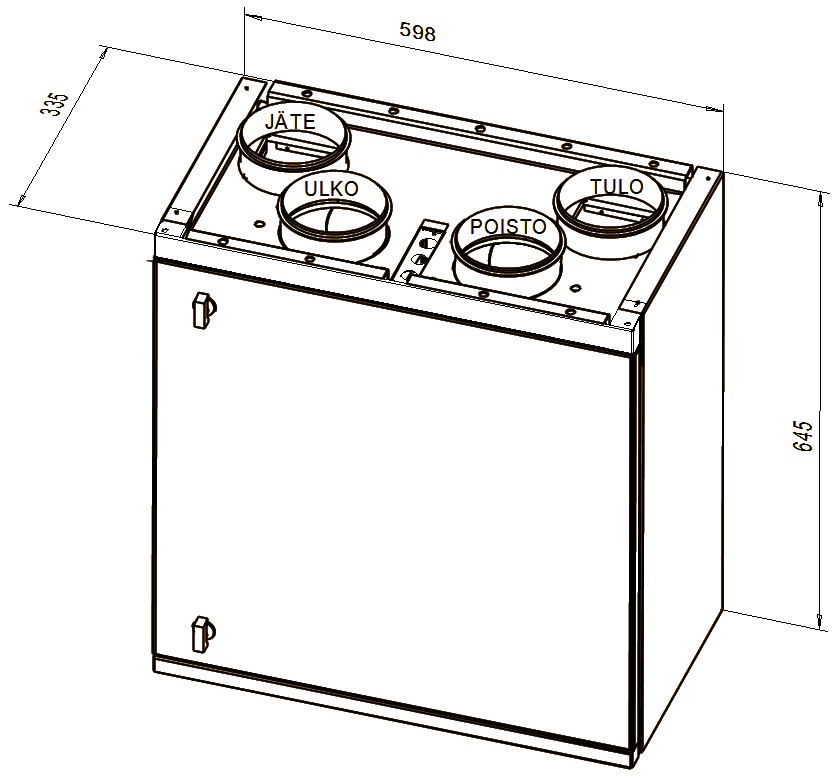 598
335
JÄTE
ULKO
POISTO
TULO
645